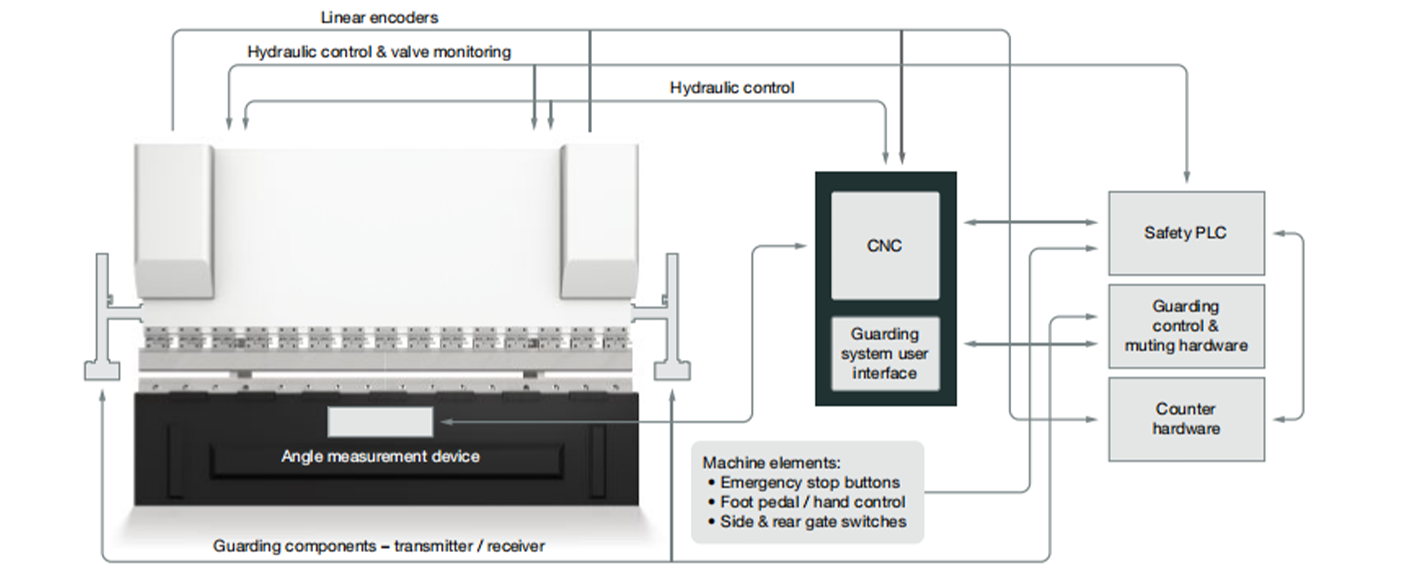 Linear encoders

Hydraulic control & valve monitoring

Hydraulic control

CNC

Guarding system user interface

Safety PLC

Guarding control & muting hardware

Counter hardware

Angle measurement device

Machine elements:
• Emergency stop buttons
• Foot pedal / hand control
• Side & rear gate switches

Guarding components – transmitter / receiver