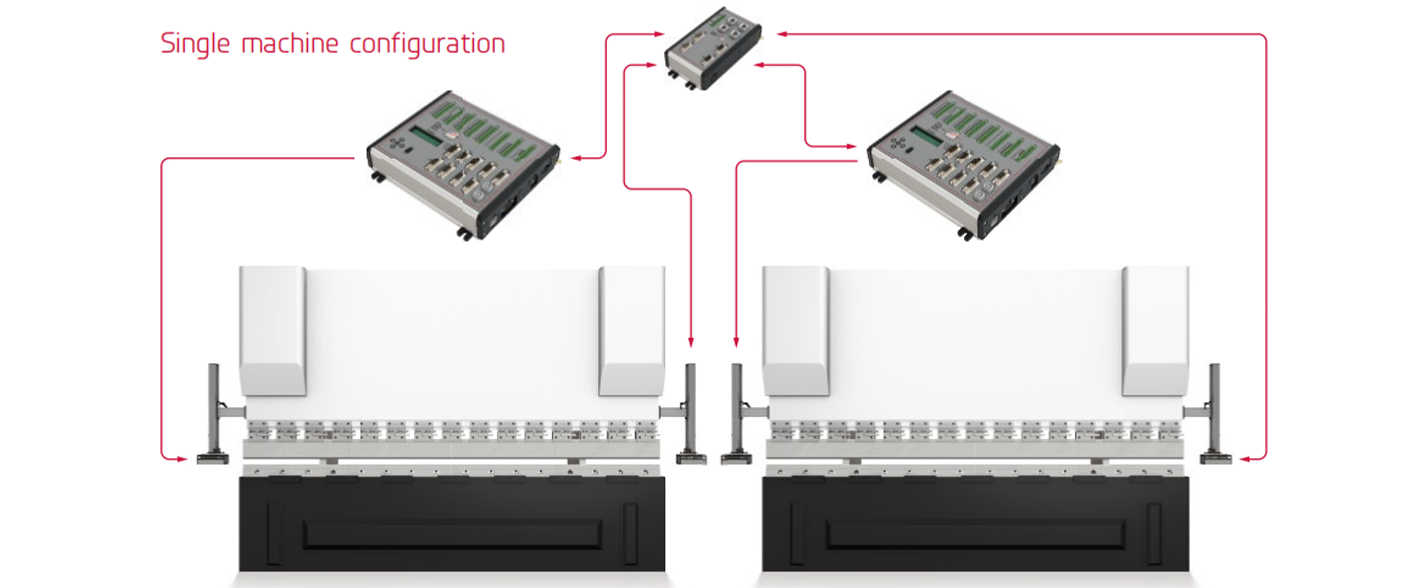 Single machine configuration