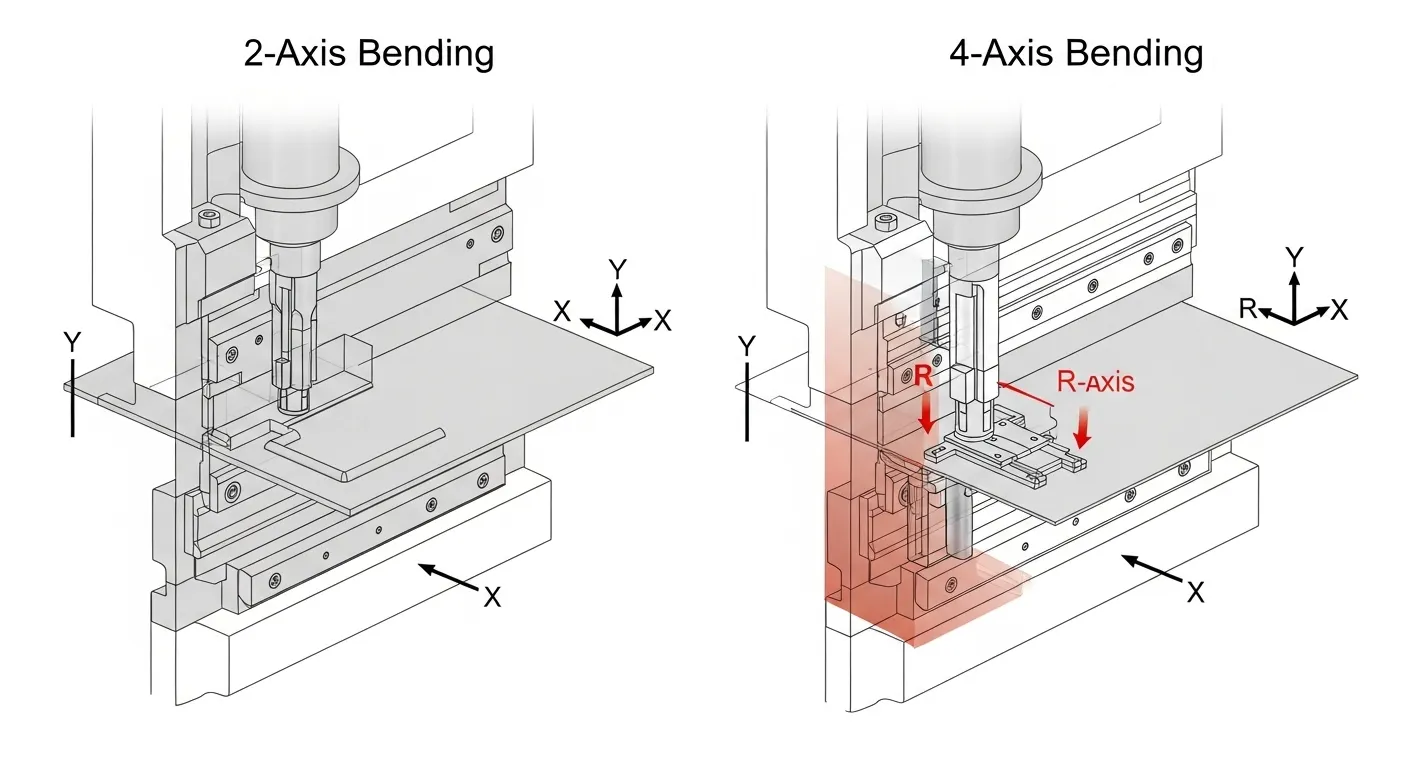 2-Axis Bending

Y
X
X
Y
X

4-Axis Bending

Y
R
X
Y
R
R-axis
X