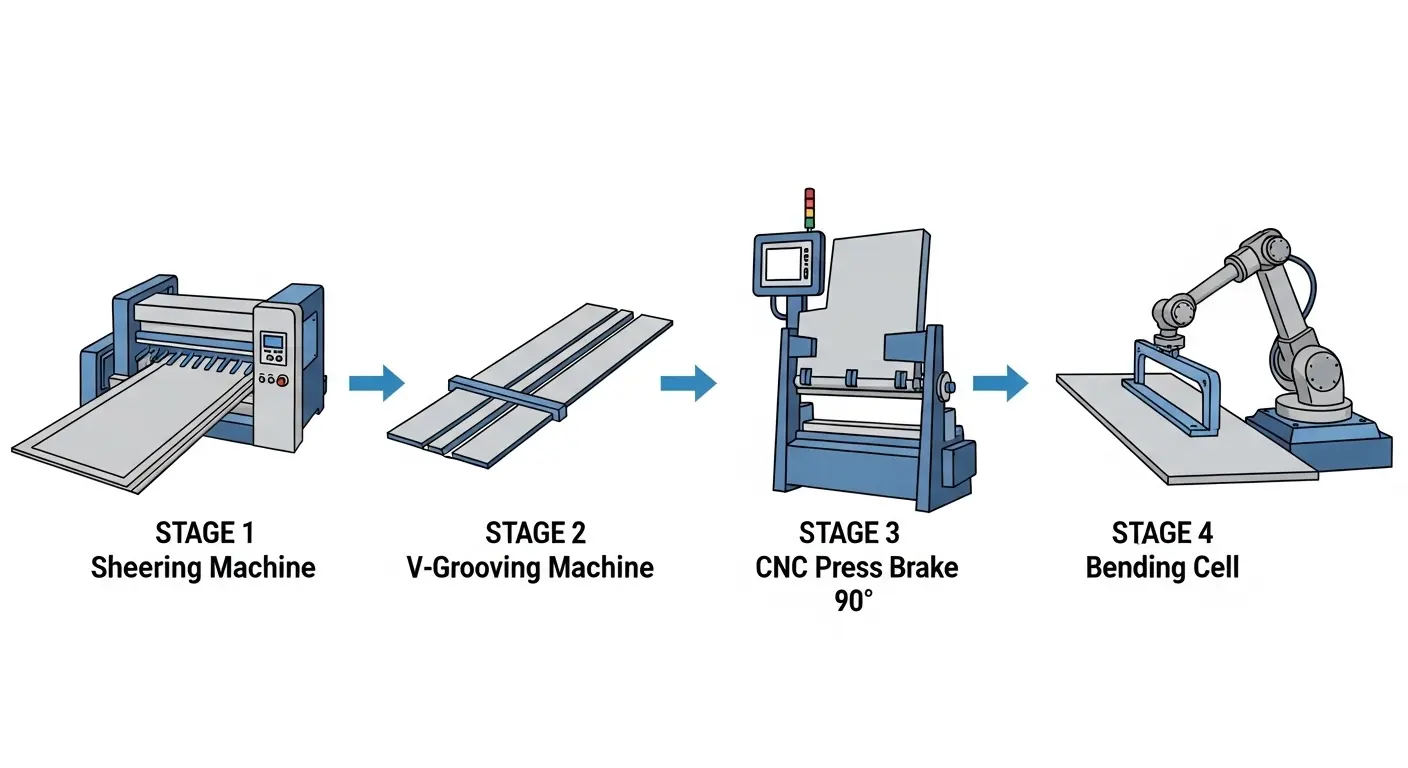 STAGE 1
Sheering Machine

STAGE 2
V-Grooving Machine

STAGE 3
CNC Press Brake
90°

STAGE 4
Bending Cell